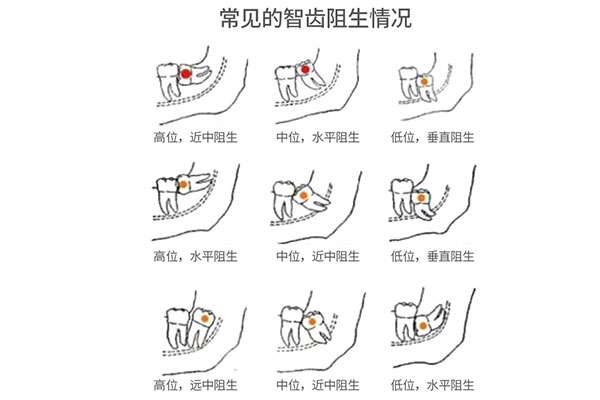 常见的智齿阻生情况

高位，近中阻生

中位，水平阻生

低位，垂直阻生

高位，水平阻生

中位，近中阻生

低位，垂直阻生

高位，远中阻生

中位，近中阻生

低位，水平阻生